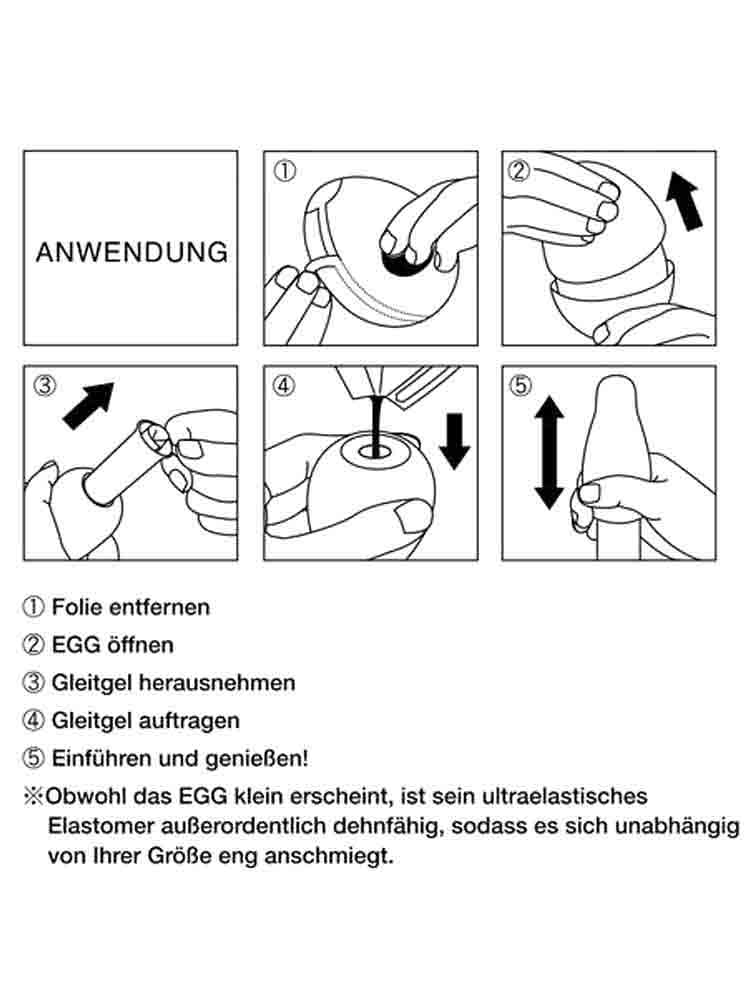 ANWENDUNG

①

②

③

④

⑤

① Folie entfernen

② EGG öffnen

③ Gleitgel herausnehmen

④ Gleitgel auftragen

⑤ Einführen und genießen!

※Obwohl das EGG klein erscheint, ist sein ultraelastisches Elastomer außerordentlich dehnfähig, sodass es sich unabhängig von Ihrer Größe eng anschmiegt.