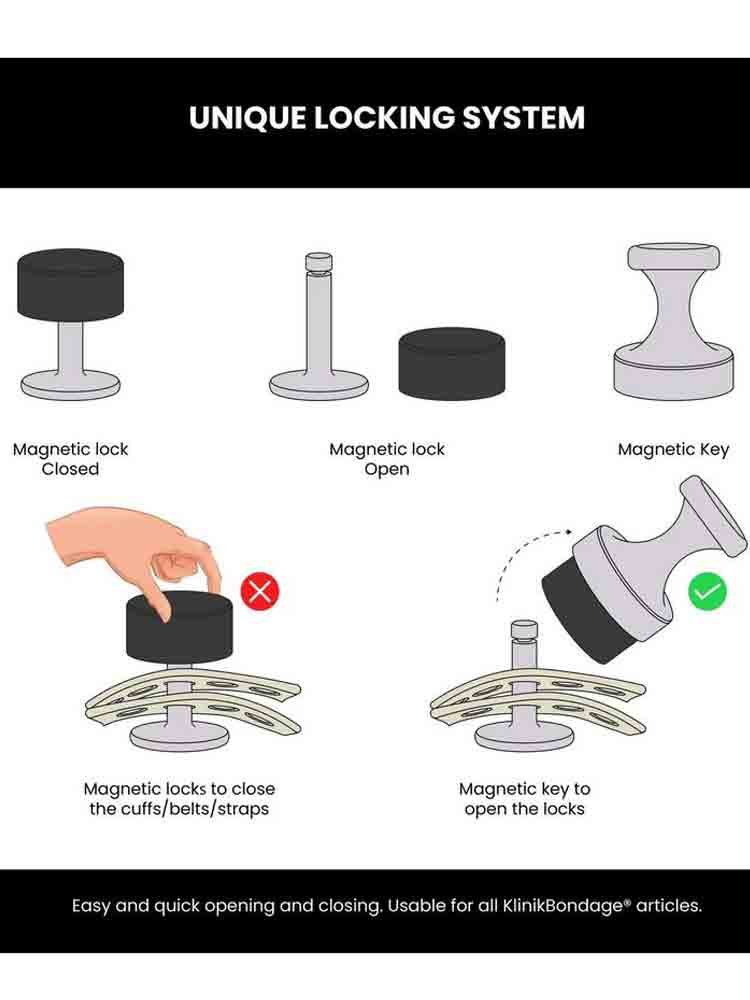 UNIQUE LOCKING SYSTEM

Magnetic lock Closed

Magnetic lock Open

Magnetic Key

Magnetic locks to close the cuffs/belts/straps

Magnetic key to open the locks

Easy and quick opening and closing. Usable for all KlinikBondage® articles.